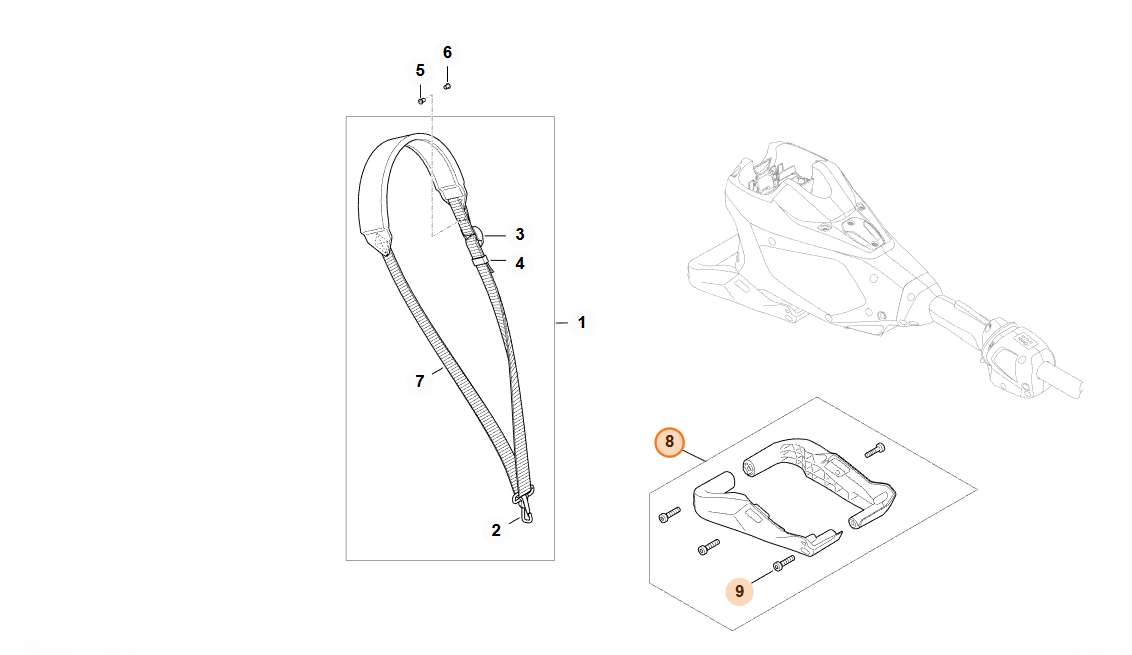 5
6
3
4
1
7
2
8
9